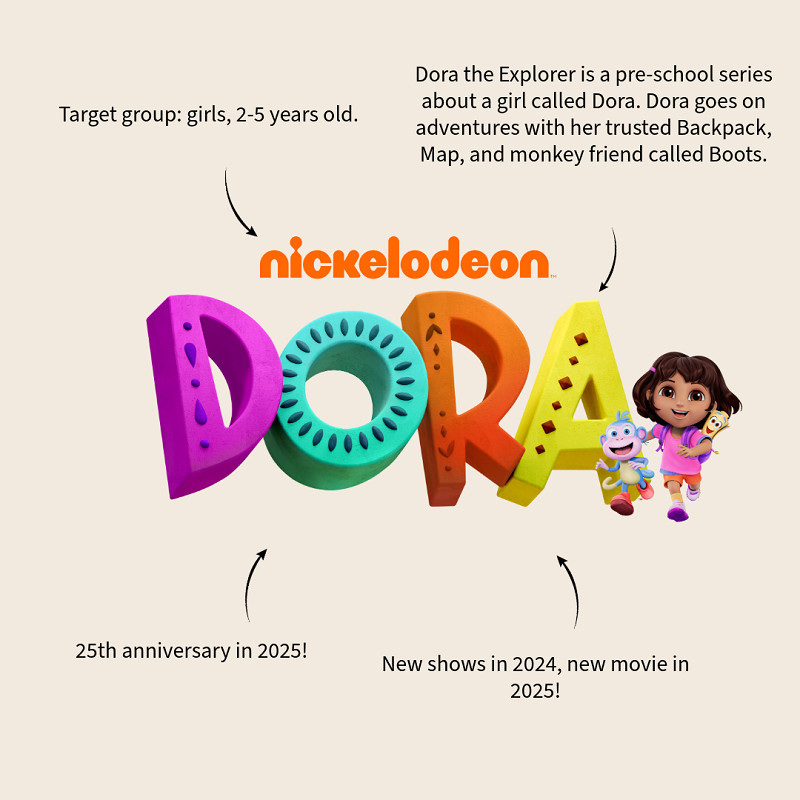 Target group: girls, 2-5 years old.

Dora the Explorer is a pre-school series about a girl called Dora. Dora goes on adventures with her trusted Backpack, Map, and monkey friend called Boots.

nickelodeon

DORA

25th anniversary in 2025!

New shows in 2024, new movie in 2025!